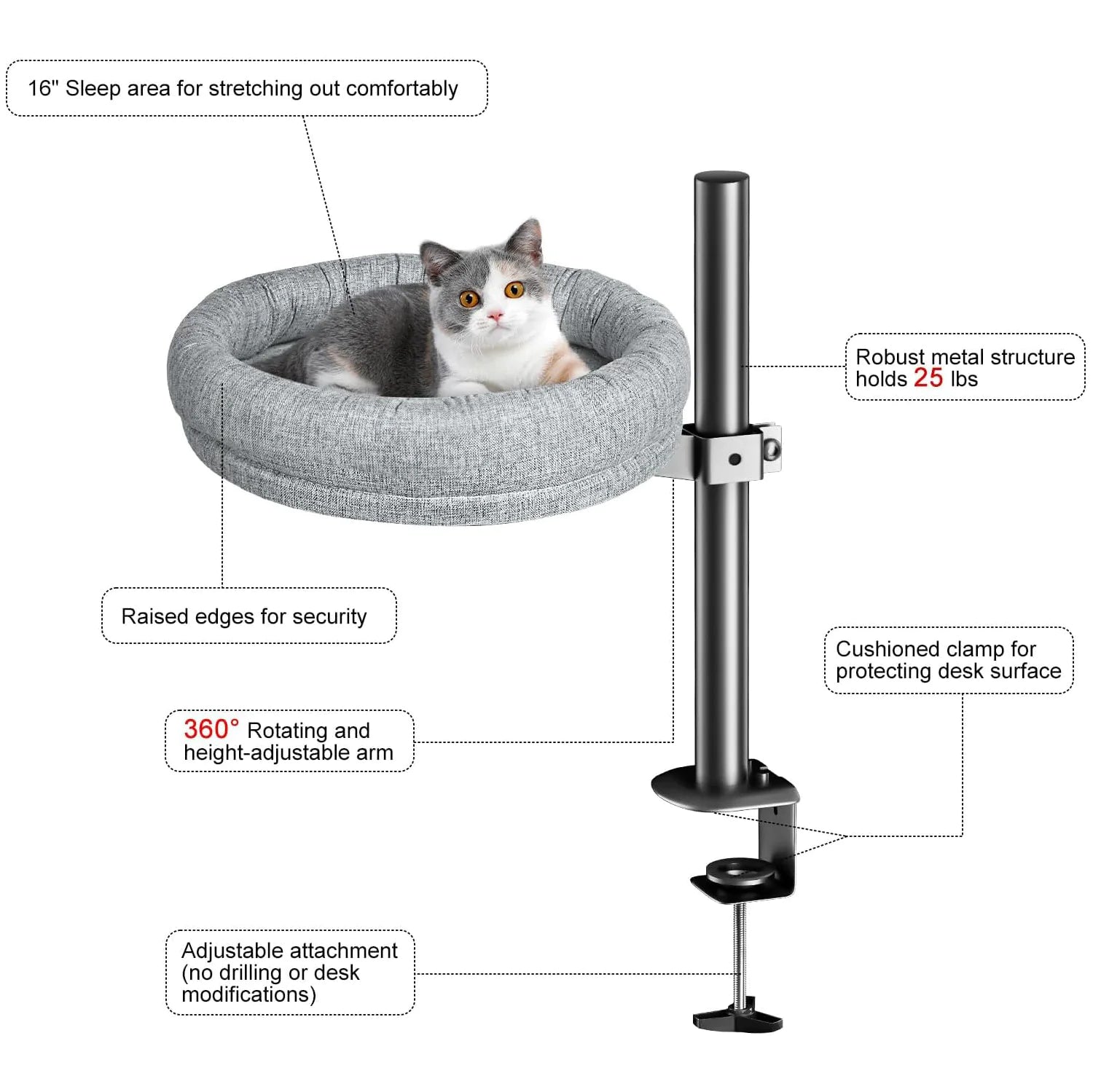 16" Sleep area for stretching out comfortably

Robust metal structure holds 25 lbs

Raised edges for security

Cushioned clamp for protecting desk surface

360° Rotating and height-adjustable arm

Adjustable attachment (no drilling or desk modifications)